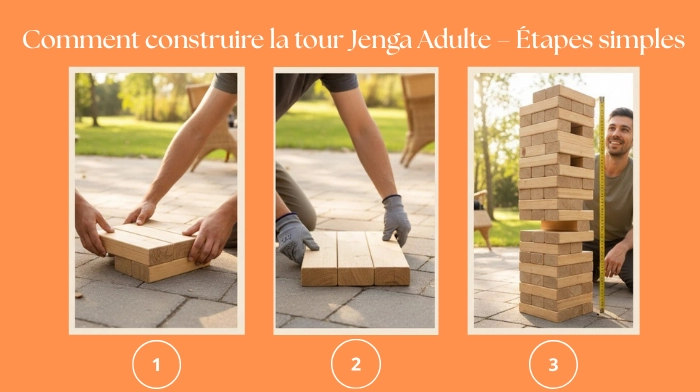 Comment construire la tour Jenga Adulte – Étapes simples

1

2

3